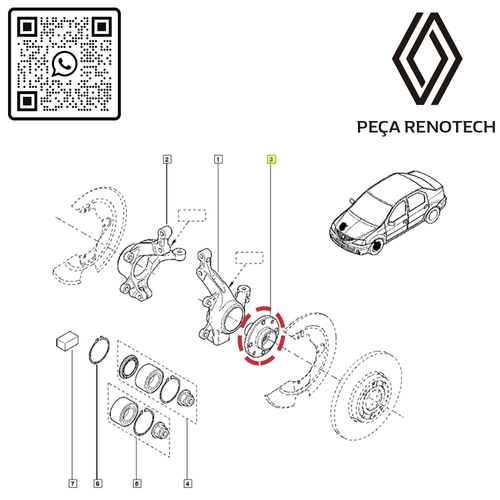 PEÇA RENOTECH

2
1
3
7
6
5
4